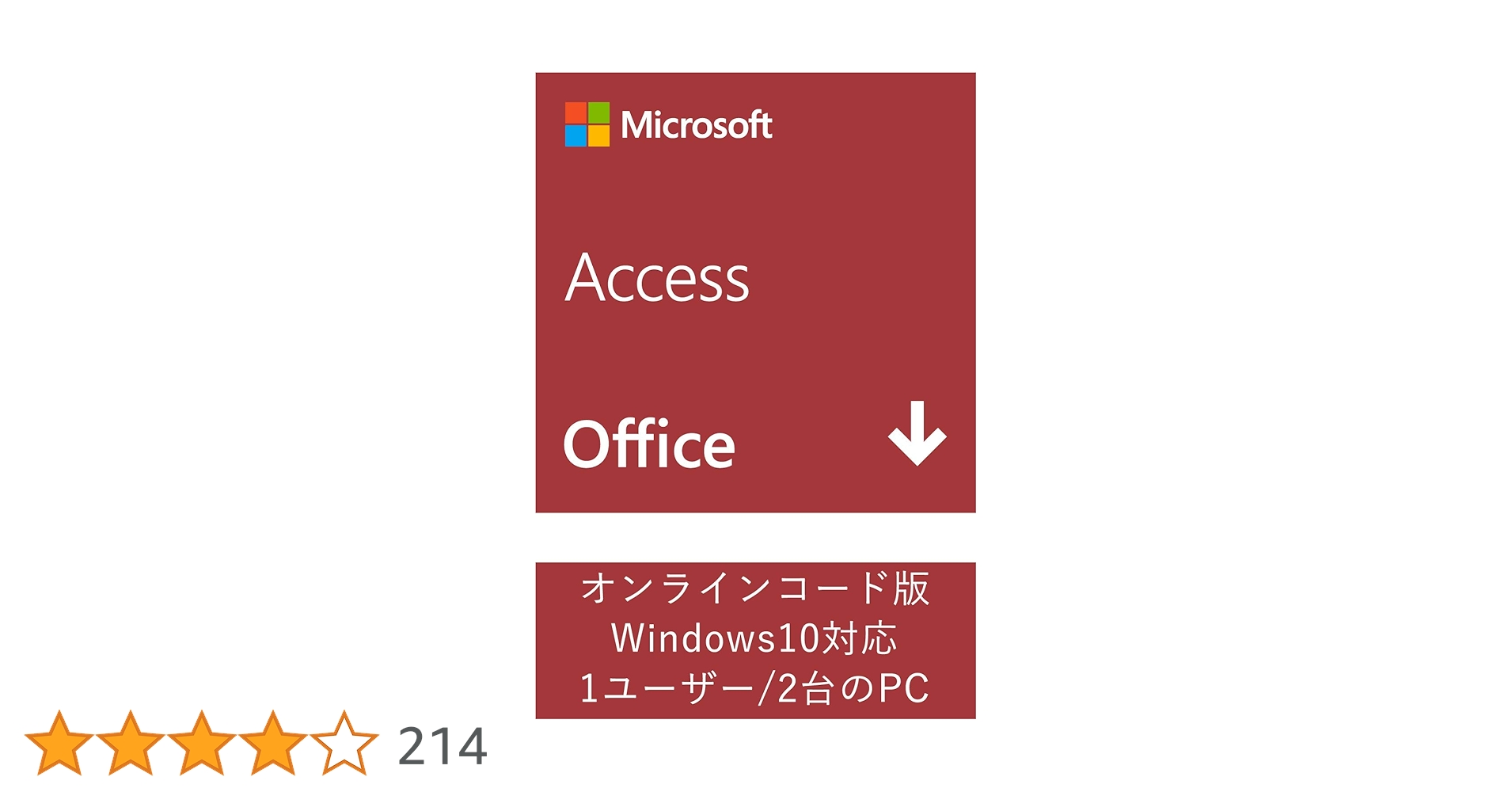 Microsoft

Access

Office

オンラインコード版
Windows10対応
1ユーザー/2台のPC

214