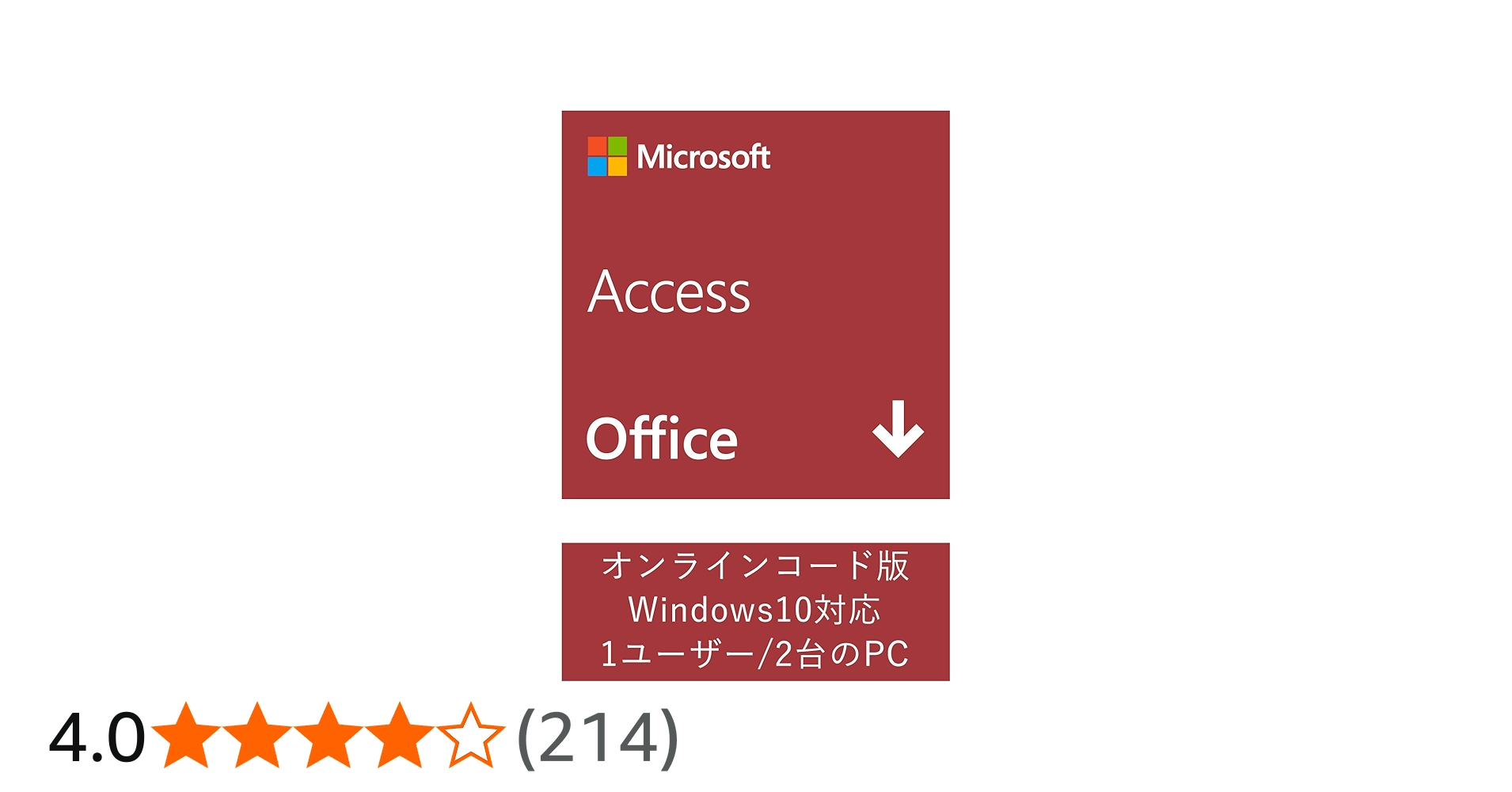 Microsoft

Access

Office

オンラインコード版
Windows10対応
1ユーザー/2台のPC

4.0 (214)